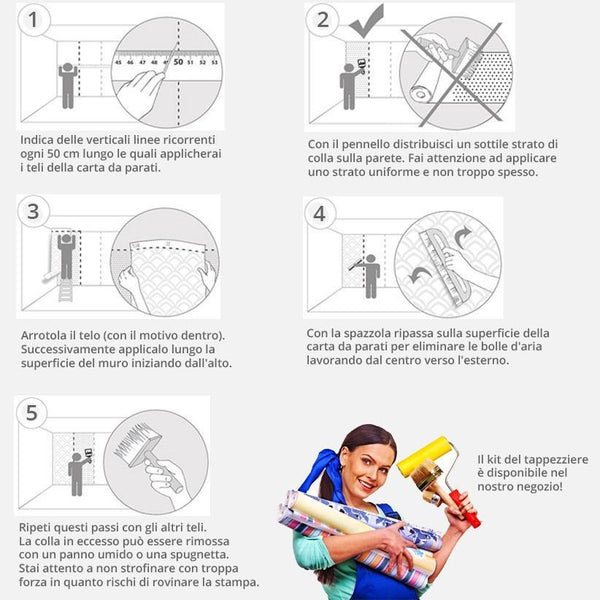 1

45 46 47 48 49 50 51 52 53

Indica delle verticali linee ricorrenti ogni 50 cm lungo le quali applicherai i teli della carta da parati.

2

Con il pennello distribuisci un sottile strato di colla sulla parete. Fai attenzione ad applicare uno strato uniforme e non troppo spesso.

3

Arrotola il telo (con il motivo dentro). Successivamente applicalo lungo la superficie del muro iniziando dall'alto.

4

Con la spazzola ripassa sulla superficie della carta da parati per eliminare le bolle d'aria lavorando dal centro verso l'esterno.

5

Ripeti questi passi con gli altri teli. La colla in eccesso può essere rimossa con un panno umido o una spugnetta. Stai attento a non strofinare con troppa forza in quanto rischi di rovinare la stampa.

Il kit del tappezziere è disponibile nel nostro negozio!